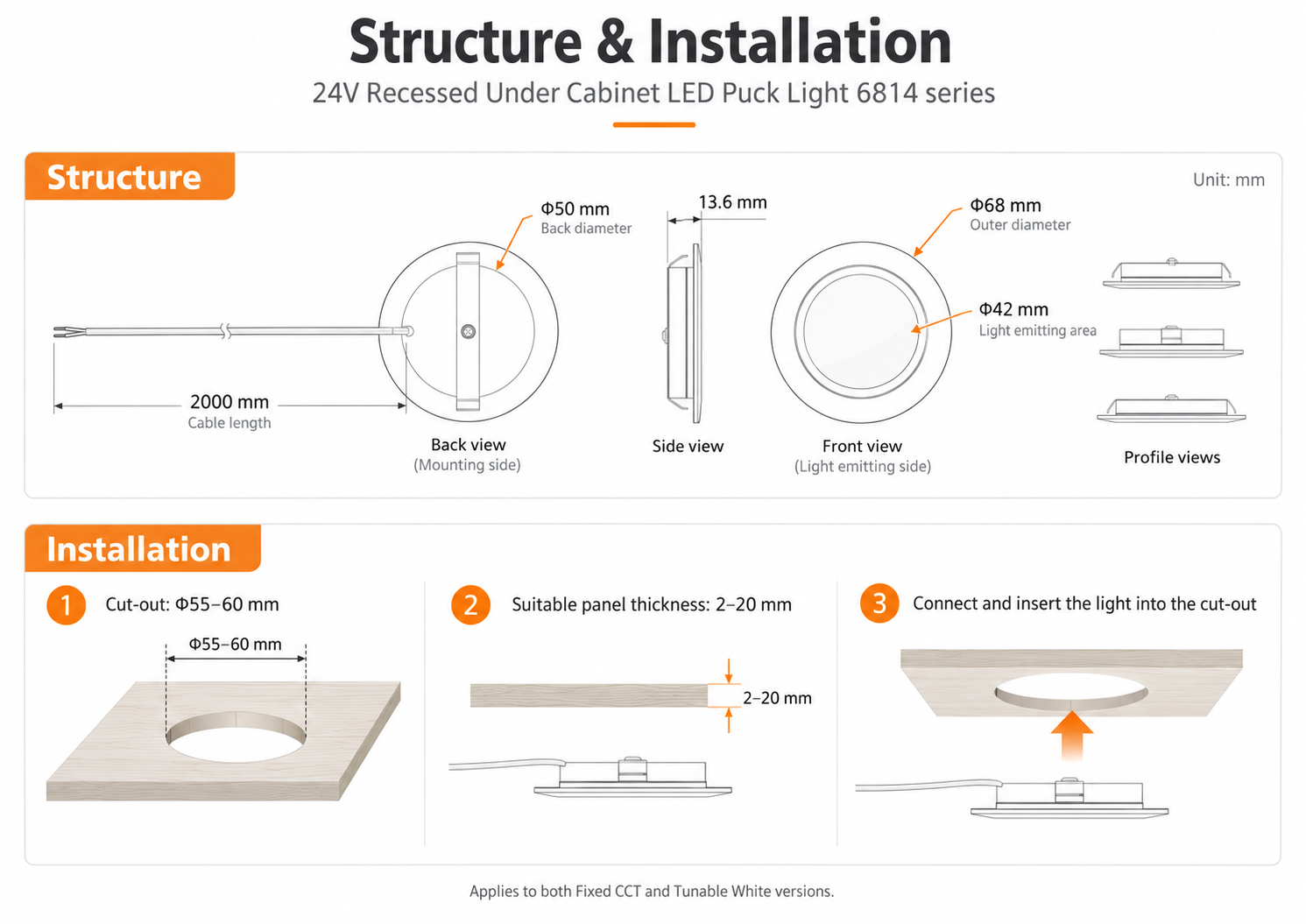 Structure & Installation

24V Recessed Under Cabinet LED Puck Light 6814 series

Structure

Unit: mm

Φ50 mm
Back diameter

13.6 mm

Φ68 mm
Outer diameter

Φ42 mm
Light emitting area

2000 mm
Cable length

Back view
(Mounting side)

Side view

Front view
(Light emitting side)

Profile views

Installation

1 Cut-out: Φ55–60 mm

Φ55–60 mm

2 Suitable panel thickness: 2–20 mm

2–20 mm

3 Connect and insert the light into the cut-out

Applies to both Fixed CCT and Tunable White versions.